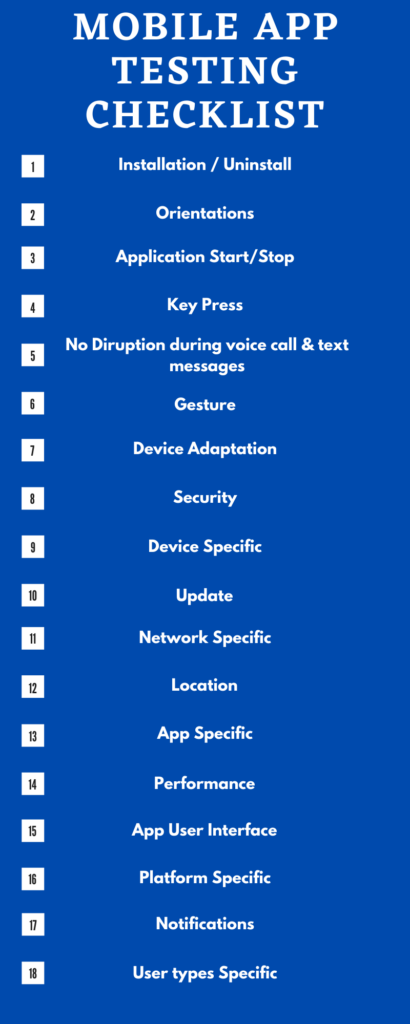 MOBILE APP TESTING CHECKLIST

1 Installation / Uninstall

2 Orientations

3 Application Start/Stop

4 Key Press

5 No Diruption during voice call & text messages

6 Gesture

7 Device Adaptation

8 Security

9 Device Specific

10 Update

11 Network Specific

12 Location

13 App Specific

14 Performance

15 App User Interface

16 Platform Specific

17 Notifications

18 User types Specific